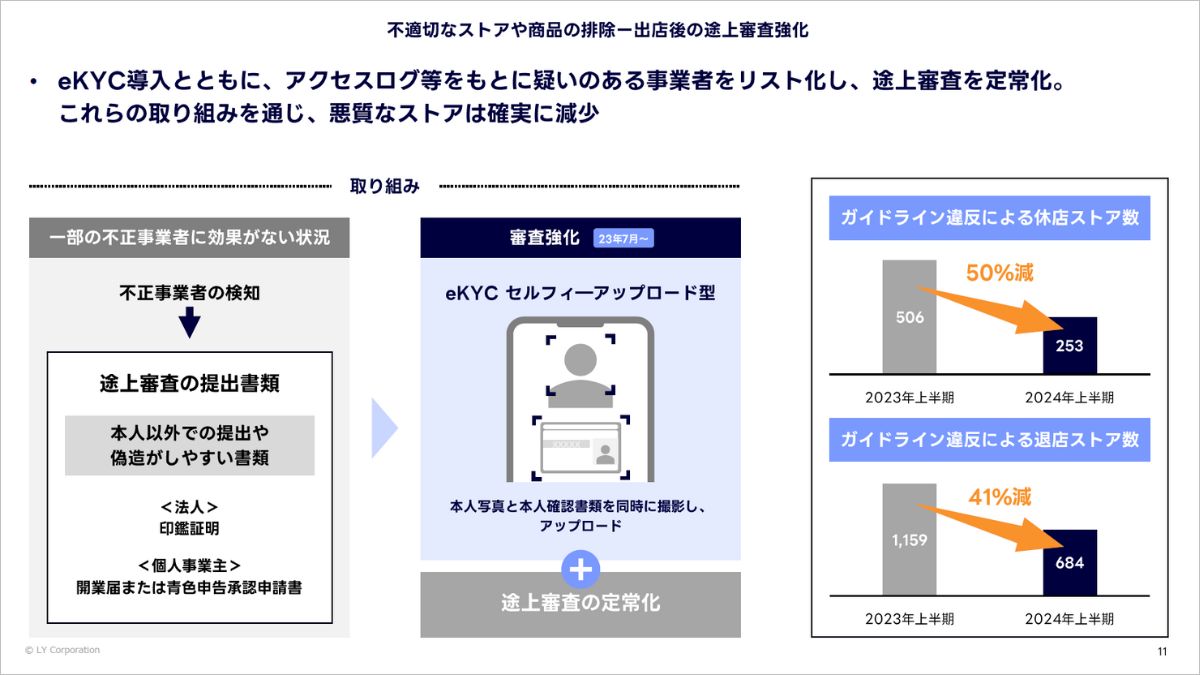 不適切なストアや商品の排除ー出店後の途上審査強化

• eKYC導入とともに、アクセスログ等をもとに疑いのある事業者をリスト化し、途上審査を定常化。これらの取り組みを通じ、悪質なストアは確実に減少

取り組み

一部の不正事業者に効果がない状況

不正事業者の検知

途上審査の提出書類

本人以外での提出や偽造がしやすい書類

＜法人＞
印鑑証明

＜個人事業主＞
開業届または青色申告承認申請書

審査強化 23年7月～

eKYC セルフィーアップロード型

本人写真と本人確認書類を同時に撮影し、アップロード

途上審査の定常化

ガイドライン違反による休店ストア数

50%減

506

253

2023年上半期

2024年上半期

ガイドライン違反による退店ストア数

41%減

1,159

684

2023年上半期

2024年上半期

© LY Corporation

11