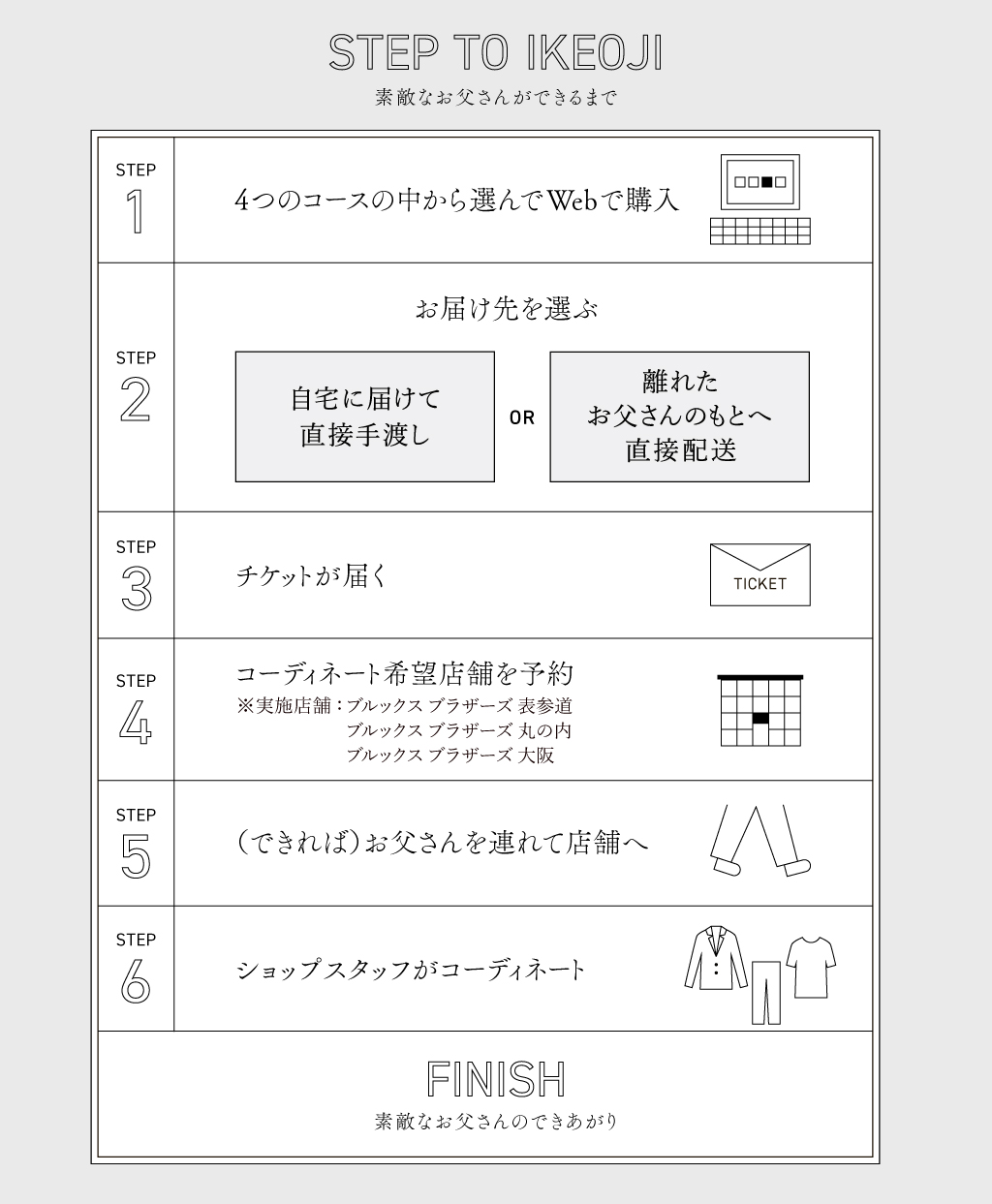 STEP TO IKEOJI
素敵なお父さんができるまで

STEP
1
4つのコースの中から選んでWebで購入

STEP
2
お届け先を選ぶ
自宅に届けて直接手渡し
OR
離れたお父さんのもとへ直接配送

STEP
3
チケットが届く
TICKET

STEP
4
コーディネート希望店舗を予約
※実施店舗：ブルックス ブラザーズ 表参道
ブルックス ブラザーズ 丸の内
ブルックス ブラザーズ 大阪

STEP
5
（できれば）お父さんを連れて店舗へ

STEP
6
ショップスタッフがコーディネート

FINISH
素敵なお父さんのできあがり