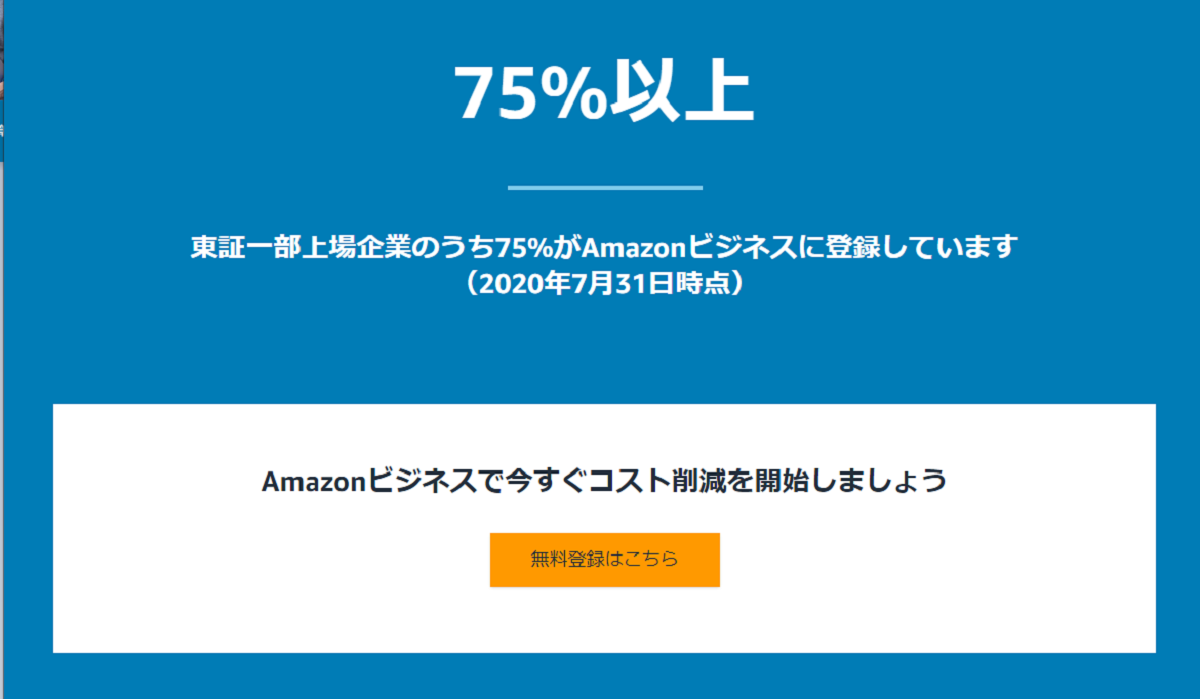 75%以上

東証一部上場企業のうち75%がAmazonビジネスに登録しています
（2020年7月31日時点）

Amazonビジネスで今すぐコスト削減を開始しましょう

無料登録はこちら